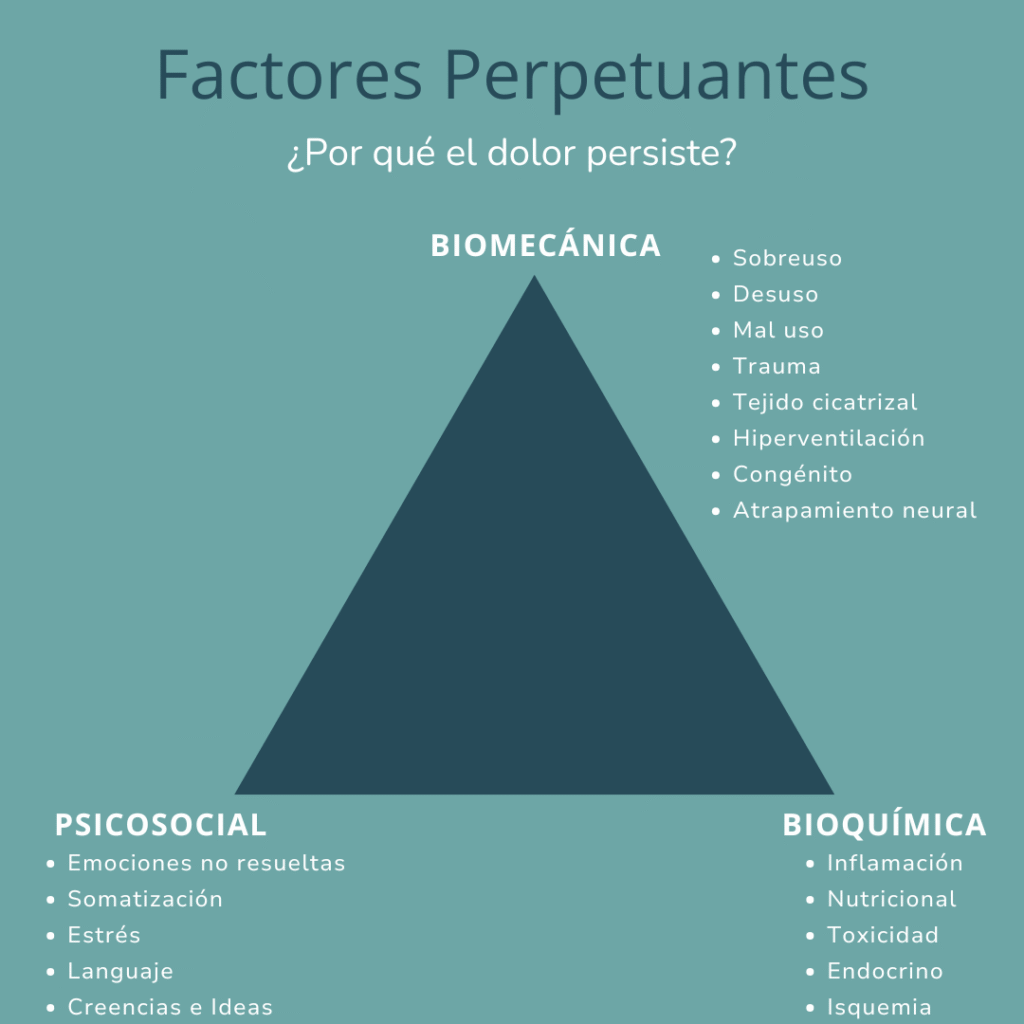 Factores Perpetuantes

¿Por qué el dolor persiste?

BIOMECÁNICA

- Sobreuso
- Desuso
- Mal uso
- Trauma
- Tejido cicatrizal
- Hiperventilación
- Congénito
- Atrapamiento neural

PSICOSOCIAL

- Emociones no resueltas
- Somatización
- Estrés
- Languaje
- Creencias e Ideas

BIOQUÍMICA

- Inflamación
- Nutricional
- Toxicidad
- Endocrino
- Isquemia